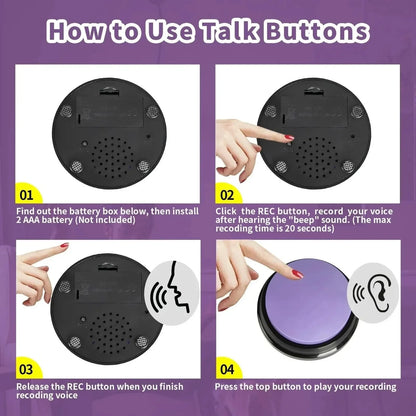 How to Use Talk Buttons

01

Find out the battery box below, then install 2 AAA battery (Not included)

02

Click the REC button, record your voice after hearing the "beep" sound. (The max recoding time is 20 seconds)

03

Release the REC button when you finish recoding voice

04

Press the top button to play your recording