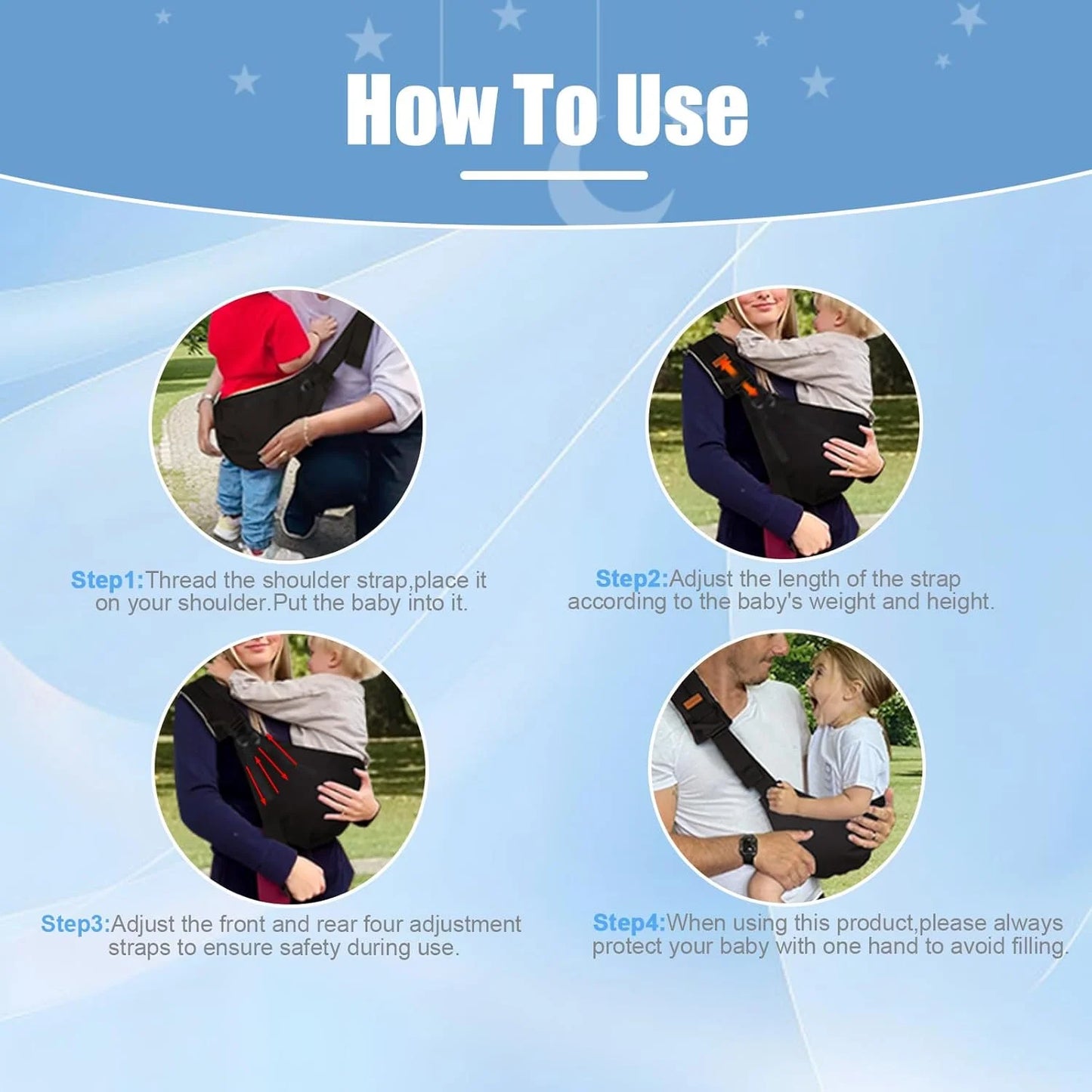 How To Use

Step1:Thread the shoulder strap,place it on your shoulder.Put the baby into it.

Step2:Adjust the length of the strap according to the baby's weight and height.

Step3:Adjust the front and rear four adjustment straps to ensure safety during use.

Step4:When using this product,please always protect your baby with one hand to avoid filling.