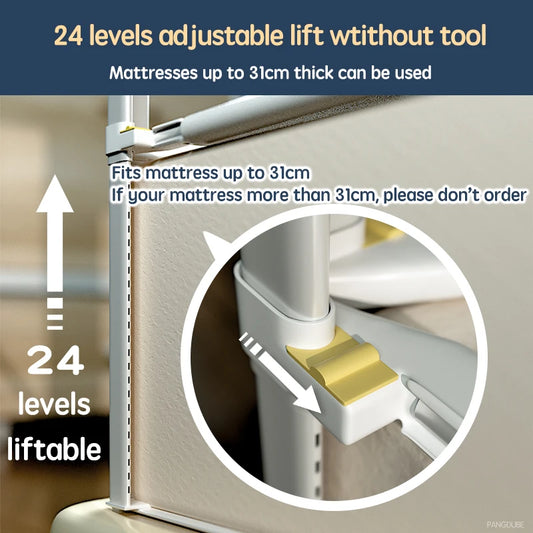 24 levels adjustable lift wtithout tool

Mattresses up to 31cm thick can be used

Fits mattress up to 31cm
If your mattress more than 31cm, please don't order

24
levels
liftable

PANGDUBE