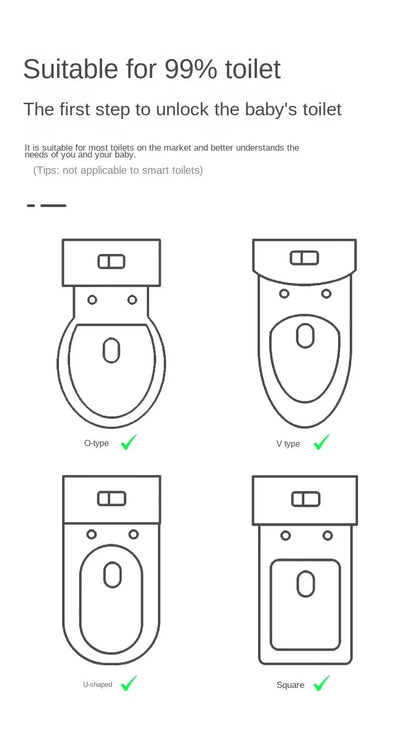 Suitable for 99% toilet

The first step to unlock the baby's toilet

It is suitable for most toilets on the market and better understands the needs of you and your baby.

(Tips: not applicable to smart toilets)

O-type ✓

V type ✓

U-shaped ✓

Square ✓