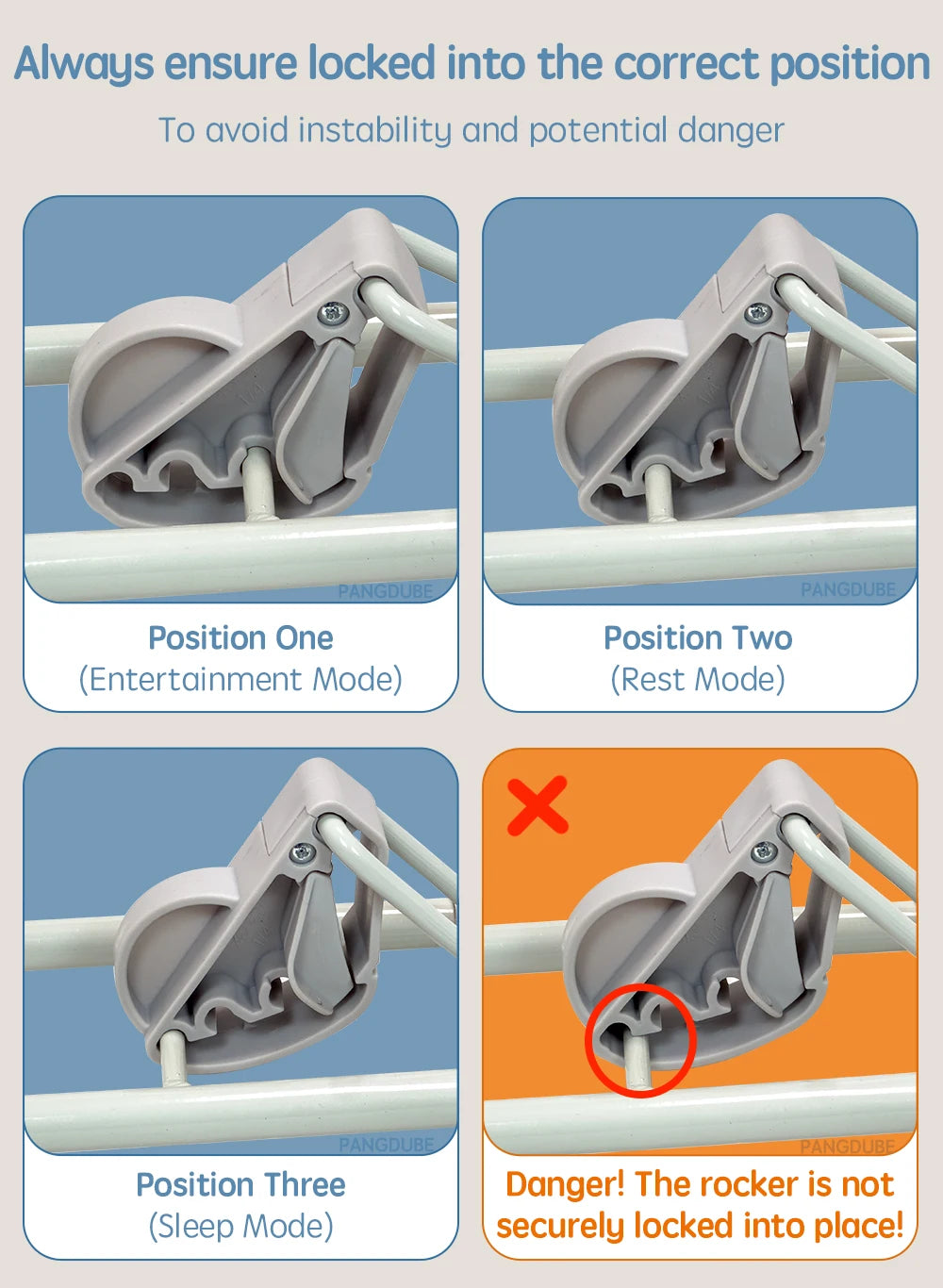 Always ensure locked into the correct position

To avoid instability and potential danger

PANGDUBE

Position One
(Entertainment Mode)

PANGDUBE

Position Two
(Rest Mode)

PANGDUBE

Position Three
(Sleep Mode)

PANGDUBE

Danger! The rocker is not securely locked into place!