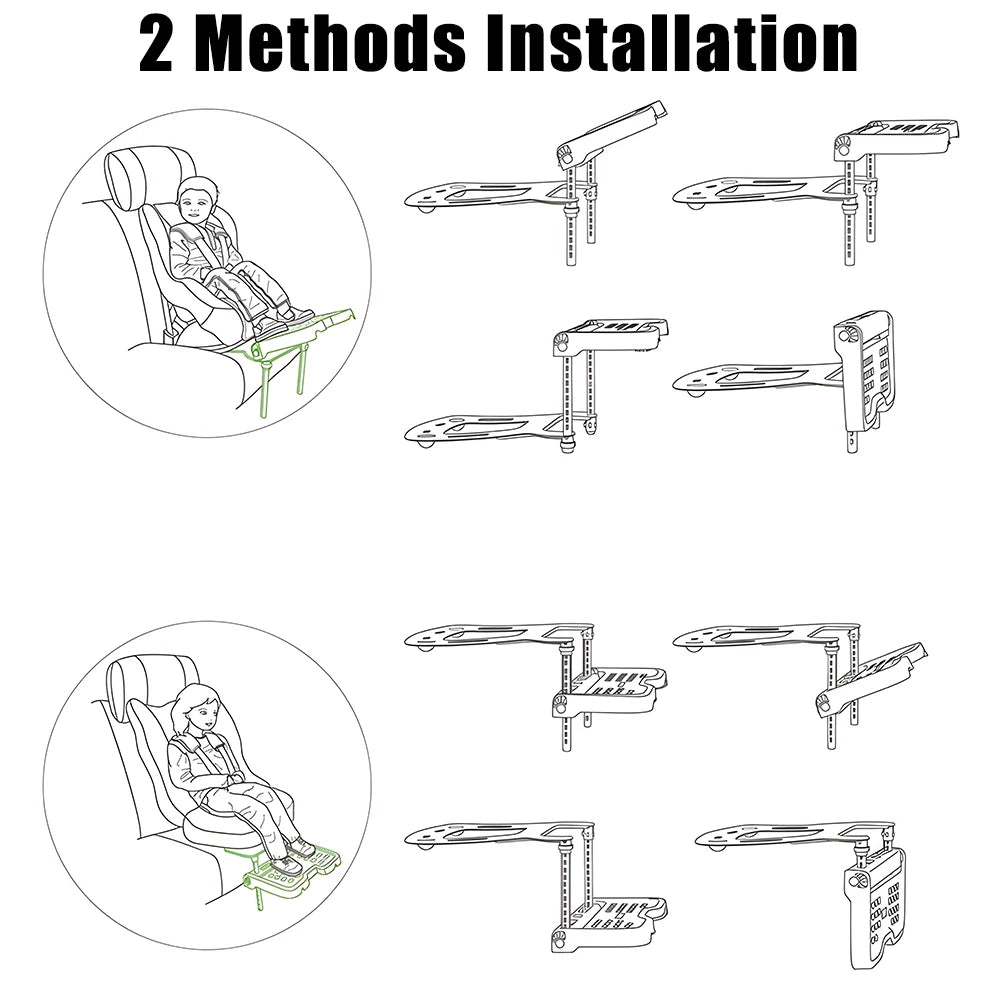 2 Methods Installation